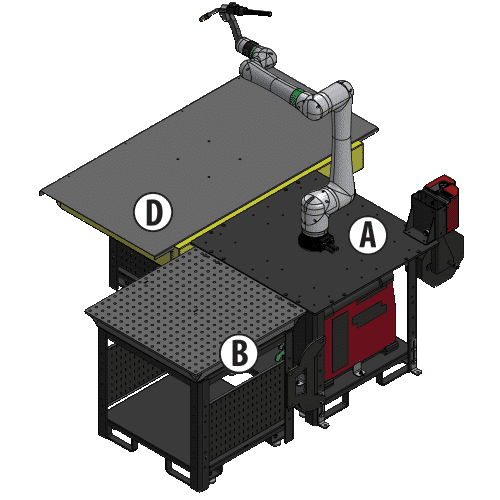 D
A
B