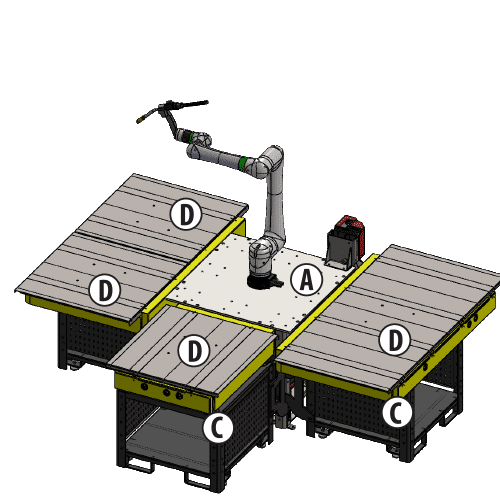 D
D
A
D
D
C
C